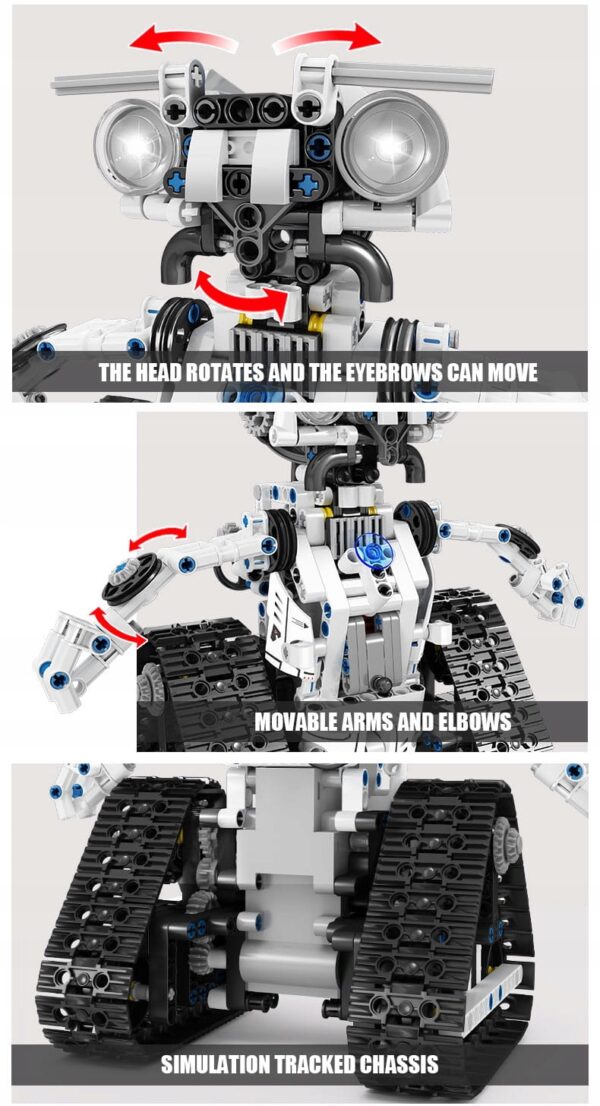 THE HEAD ROTATES AND THE EYEBROWS CAN MOVE

MOVABLE ARMS AND ELBOWS

SIMULATION TRACKED CHASSIS