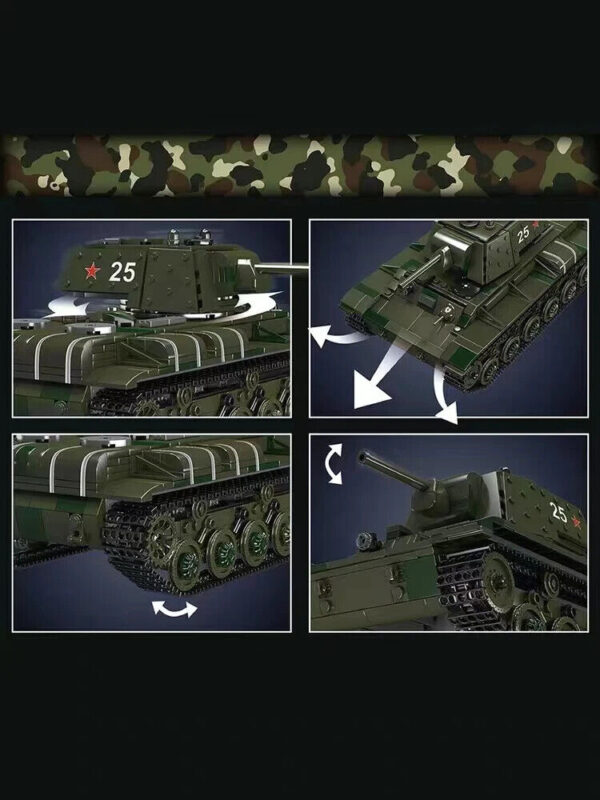 25

25

25