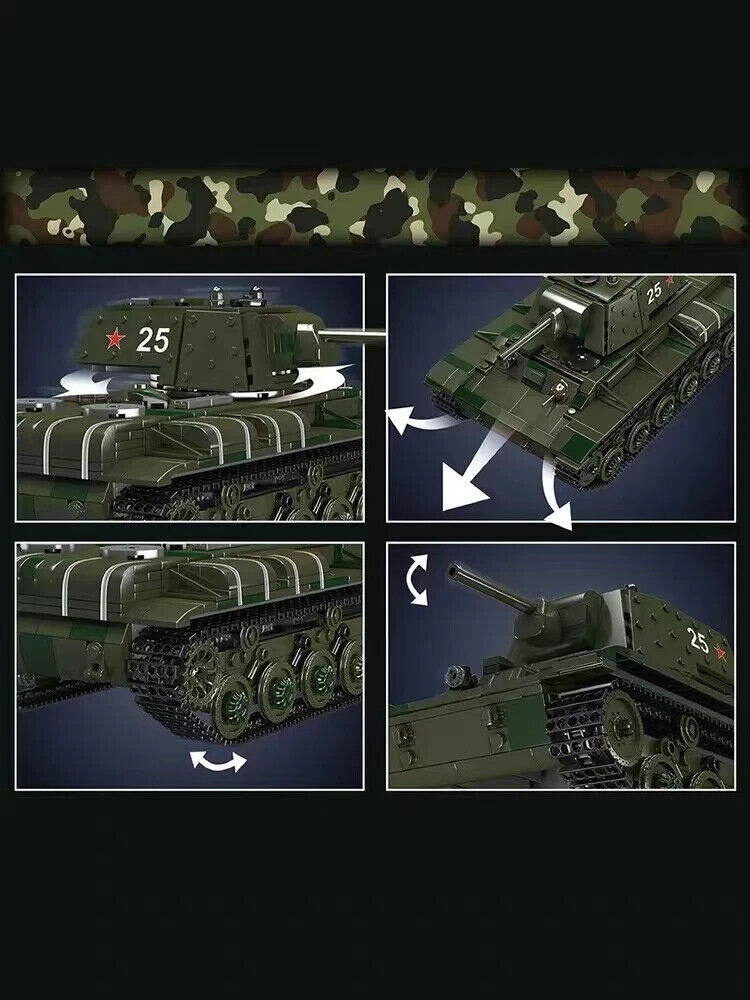 25

25

25